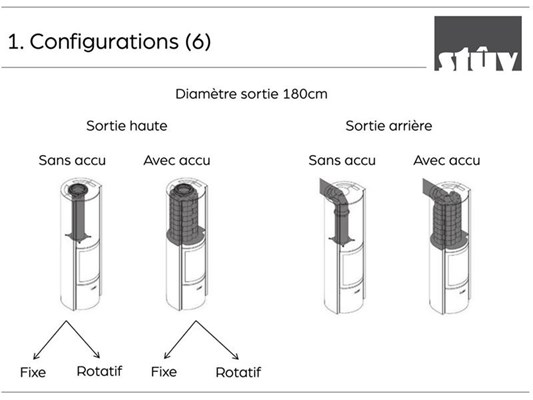 1. Configurations (6)

stûv

Diamètre sortie 180cm

Sortie haute

Sans accu

Avec accu

Fixe

Rotatif

Fixe

Rotatif

Sortie arrière

Sans accu

Avec accu