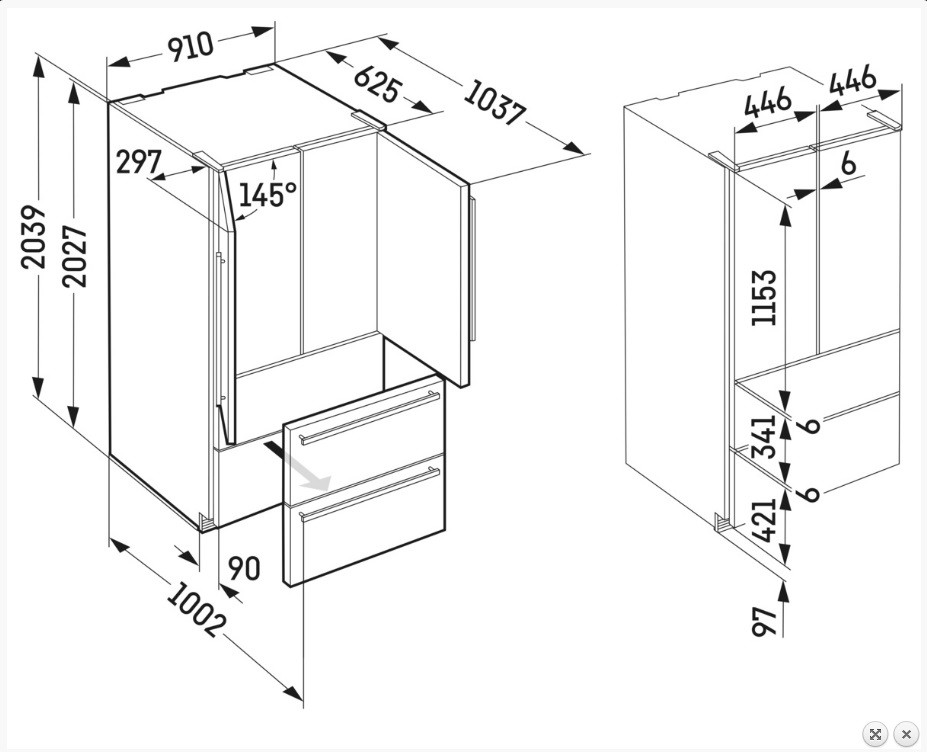 910
625
1037
297
145°
2039
2027
90
1002
446
446
6
1153
341
6
6
421
97